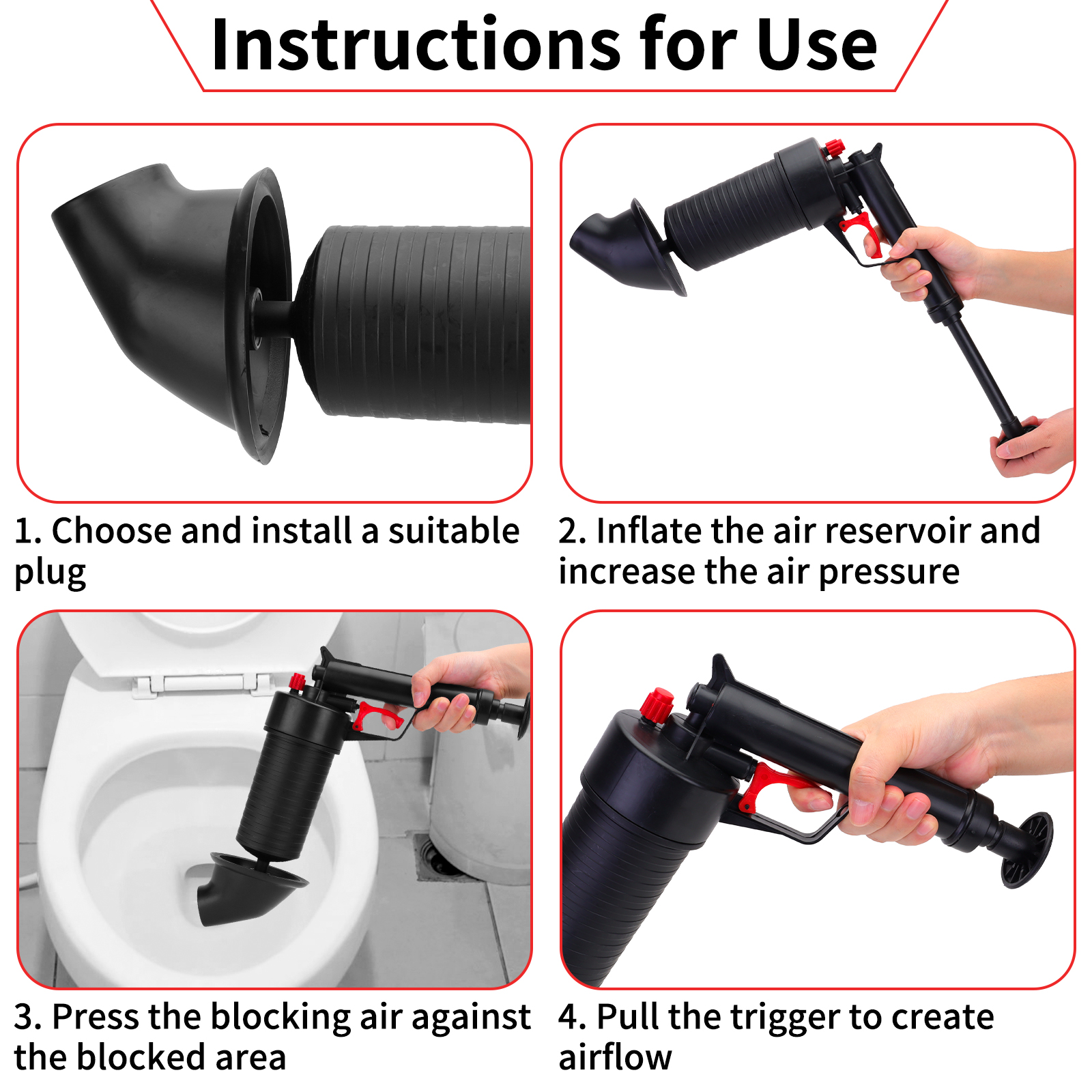 Instructions for Use

1. Choose and install a suitable plug

2. Inflate the air reservoir and increase the air pressure

3. Press the blocking air against the blocked area

4. Pull the trigger to create airflow